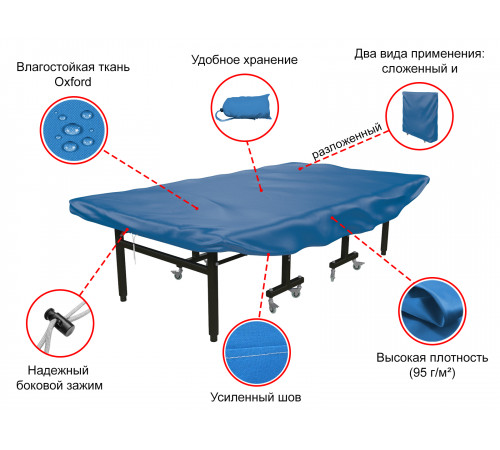 Влагостойкая ткань Oxford

Удобное хранение

Два вида применения: сложенный и

разложенный

Надежный боковой зажим

Усиленный шов

Высокая плотность (95 г/м²)